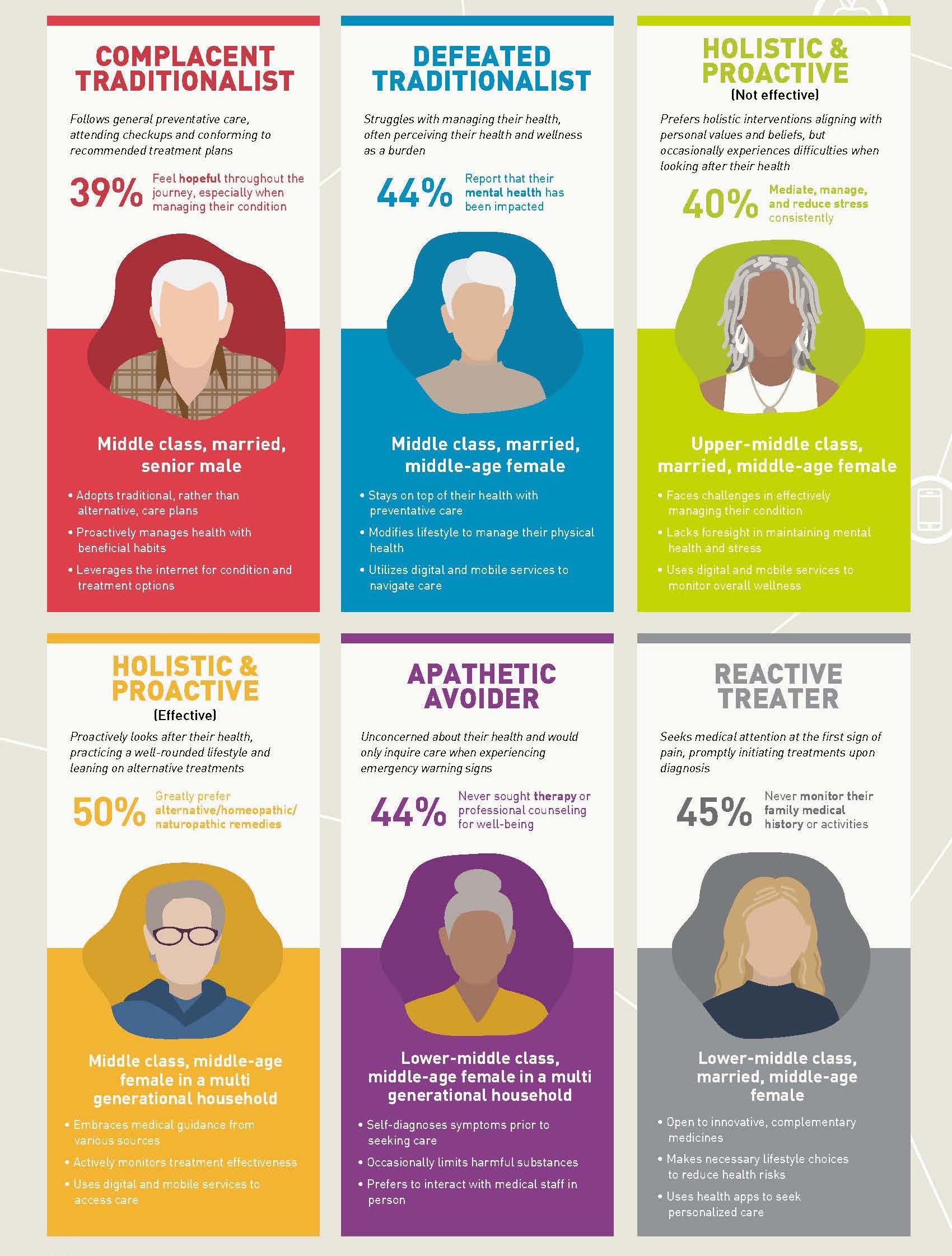 COMPLACENT TRADITIONALIST

Follows general preventative care, attending checkups and conforming to recommended treatment plans

39% Feel hopeful throughout the journey, especially when managing their condition

Middle class, married, senior male

• Adopts traditional, rather than alternative, care plans
• Proactively manages health with beneficial habits
• Leverages the internet for condition and treatment options

DEFEATED TRADITIONALIST

Struggles with managing their health, often perceiving their health and wellness as a burden

44% Report that their mental health has been impacted

Middle class, married, middle-age female

• Stays on top of their health with preventative care
• Modifies lifestyle to manage their physical health
• Utilizes digital and mobile services to navigate care

HOLISTIC & PROACTIVE
(Not effective)

Prefers holistic interventions aligning with personal values and beliefs, but occasionally experiences difficulties when looking after their health

40% Mediate, manage, and reduce stress consistently

Upper-middle class, married, middle-age female

• Faces challenges in effectively managing their condition
• Lacks foresight in maintaining mental health and stress
• Uses digital and mobile services to monitor overall wellness

HOLISTIC & PROACTIVE
(Effective)

Proactively looks after their health, practicing a well-rounded lifestyle and leaning on alternative treatments

50% Greatly prefer alternative/homeopathic/ naturopathic remedies

Middle class, middle-age female in a multi generational household

• Embraces medical guidance from various sources
• Actively monitors treatment effectiveness
• Uses digital and mobile services to access care

APATHETIC AVOIDER

Unconcerned about their health and would only inquire care when experiencing emergency warning signs

44% Never sought therapy or professional counseling for well-being

Lower-middle class, middle-age female in a multi generational household

• Self-diagnoses symptoms prior to seeking care
• Occasionally limits harmful substances
• Prefers to interact with medical staff in person

REACTIVE TREATER

Seeks medical attention at the first sign of pain, promptly initiating treatments upon diagnosis

45% Never monitor their family medical history or activities

Lower-middle class, married, middle-age female

• Open to innovative, complementary medicines
• Makes necessary lifestyle choices to reduce health risks
• Uses health apps to seek personalized care